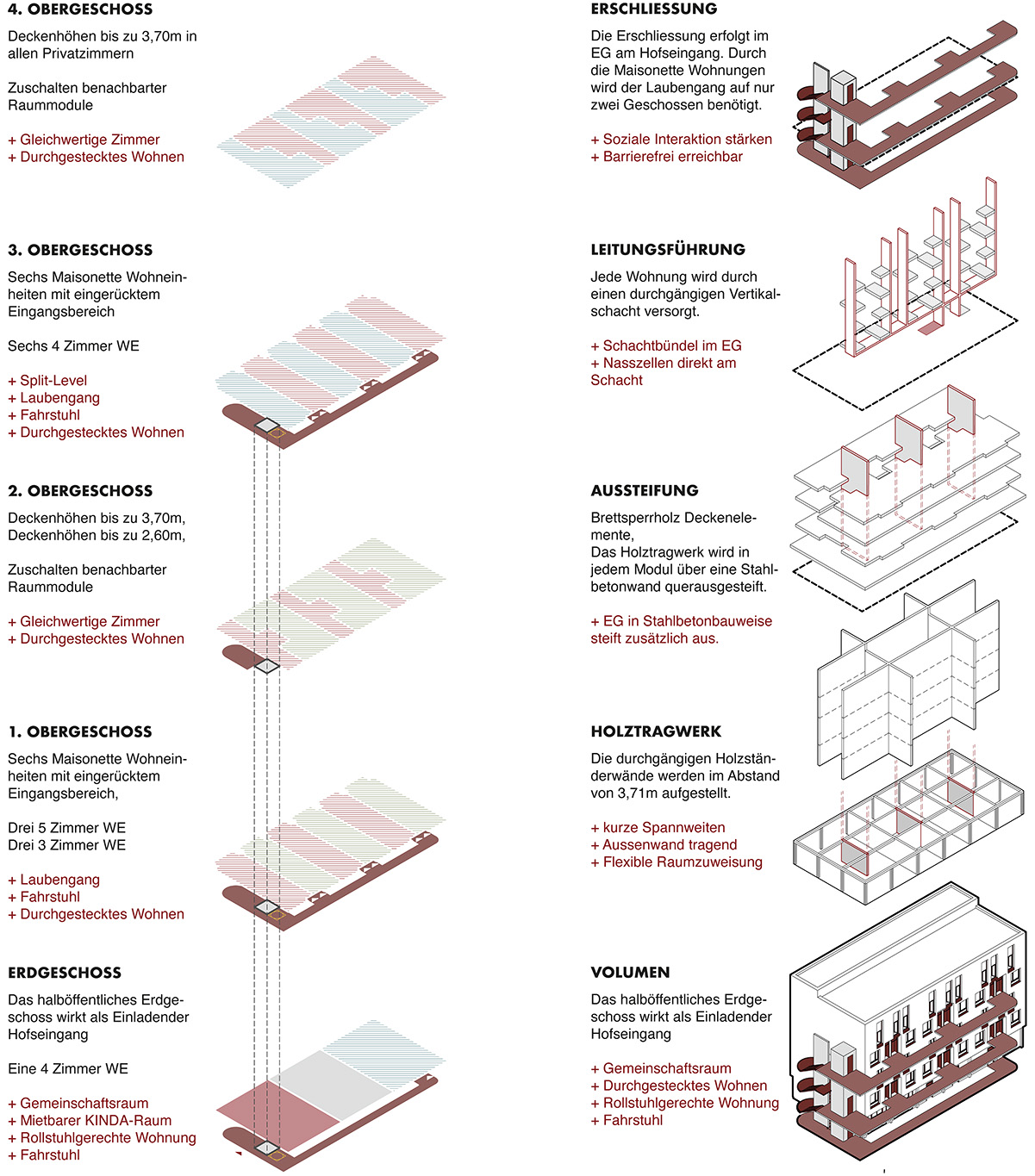 4. OBERGESCHOSS

Deckenhöhen bis zu 3,70m in allen Privatzimmern

Zuschalten benachbarter Raummodule

+ Gleichwertige Zimmer
+ Durchgestecktes Wohnen

3. OBERGESCHOSS

Sechs Maisonette Wohneinheiten mit eingerücktem Eingangsbereich

Sechs 4 Zimmer WE

+ Split-Level
+ Laubengang
+ Fahrstuhl
+ Durchgestecktes Wohnen

2. OBERGESCHOSS

Deckenhöhen bis zu 3,70m,
Deckenhöhen bis zu 2,60m,

Zuschalten benachbarter Raummodule

+ Gleichwertige Zimmer
+ Durchgestecktes Wohnen

1. OBERGESCHOSS

Sechs Maisonette Wohneinheiten mit eingerücktem Eingangsbereich,

Drei 5 Zimmer WE
Drei 3 Zimmer WE

+ Laubengang
+ Fahrstuhl
+ Durchgestecktes Wohnen

ERDGESCHOSS

Das halböffentliches Erdgeschoss wirkt als Einladender Hofseingang

Eine 4 Zimmer WE

+ Gemeinschaftsraum
+ Mietbarer KINDA-Raum
+ Rollstuhlgerechte Wohnung
+ Fahrstuhl

ERSCHLIESSUNG

Die Erschliessung erfolgt im EG am Hofseingang. Durch die Maisonette Wohnungen wird der Laubengang auf nur zwei Geschossen benötigt.

+ Soziale Interaktion stärken
+ Barrierefrei erreichbar

LEITUNGSFÜHRUNG

Jede Wohnung wird durch einen durchgängigen Vertikalschacht versorgt.

+ Schachtbündel im EG
+ Nasszellen direkt am Schacht

AUSSTEIFUNG

Brettsperrholz Deckenelemente,
Das Holztragwerk wird in jedem Modul über eine Stahlbetonwand querausgesteift.

+ EG in Stahlbetonbauweise steift zusätzlich aus.

HOLZTRAGWERK

Die durchgängigen Holzständerwände werden im Abstand von 3,71m aufgestellt.

+ kurze Spannweiten
+ Aussenwand tragend
+ Flexible Raumzuweisung

VOLUMEN

Das halböffentliches Erdgeschoss wirkt als Einladender Hofseingang

+ Gemeinschaftsraum
+ Durchgestecktes Wohnen
+ Rollstuhlgerechte Wohnung
+ Fahrstuhl