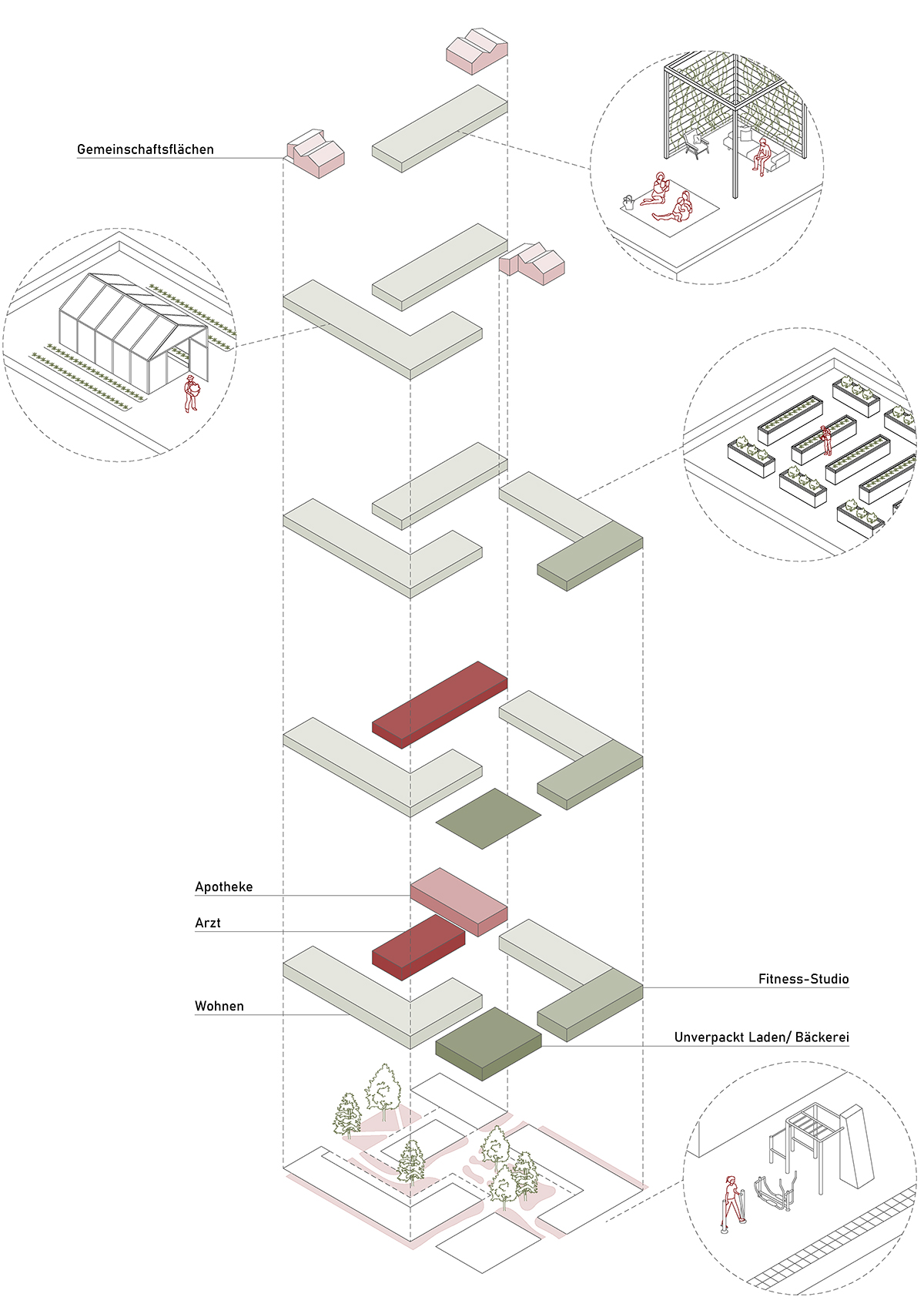 Gemeinschaftsflächen

Apotheke

Arzt

Wohnen

Fitness-Studio

Unverpackt Laden/ Bäckerei